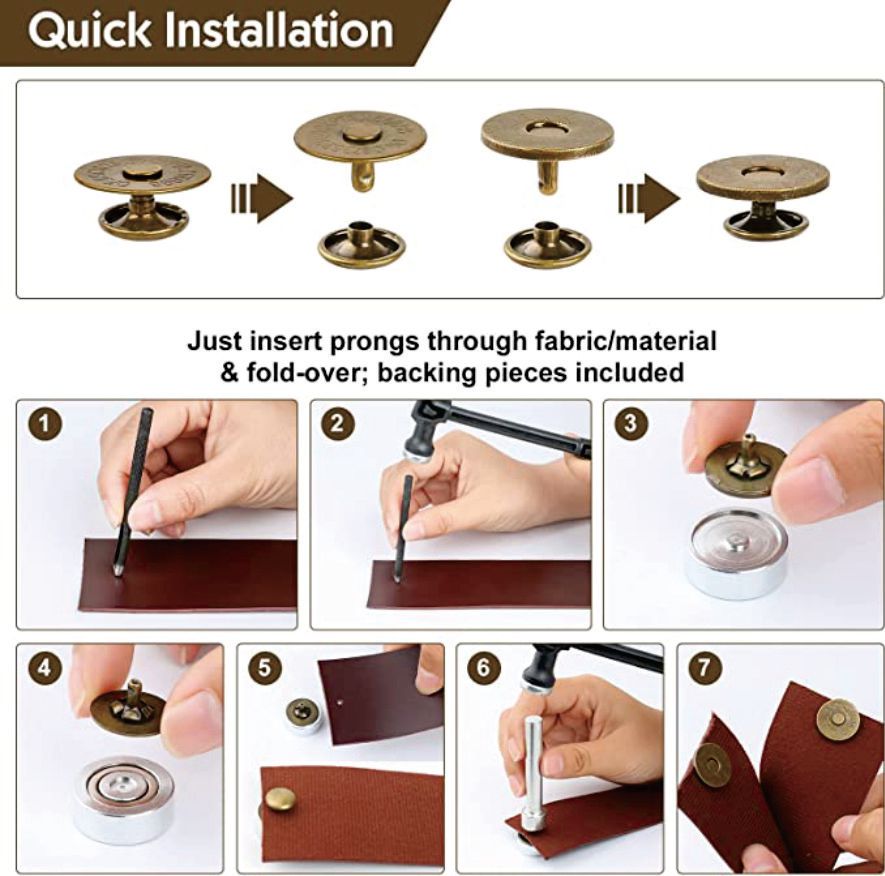 Quick Installation

Just insert prongs through fabric/material & fold-over; backing pieces included

1

2

3

4

5

6

7